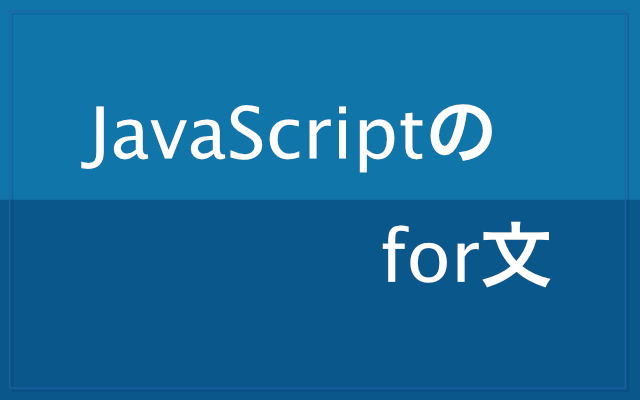 JavaScriptの

for文