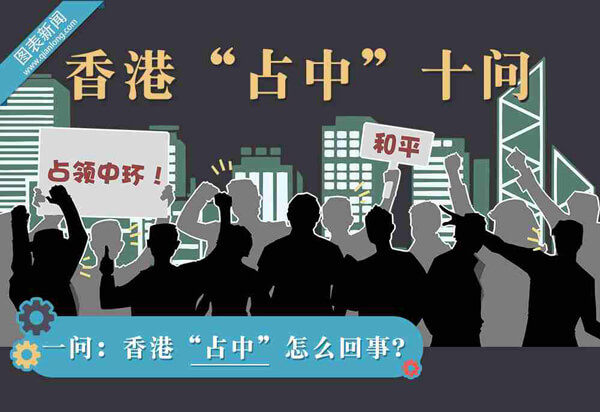 图表新闻
www.qianlong.com

香港“占中”十问

占领中环！

和平

一问：香港“占中”怎么回事？