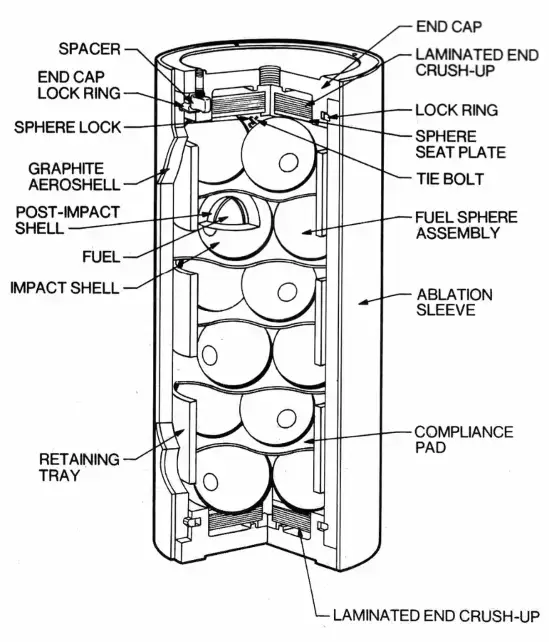 SPACER

END CAP
LOCK RING

SPHERE LOCK

GRAPHITE
AEROSHELL

POST-IMPACT
SHELL

FUEL

IMPACT SHELL

RETAINING
TRAY

END CAP

LAMINATED END
CRUSH-UP

LOCK RING

SPHERE
SEAT PLATE

TIE BOLT

FUEL SPHERE
ASSEMBLY

ABLATION
SLEEVE

COMPLIANCE
PAD

LAMINATED END CRUSH-UP